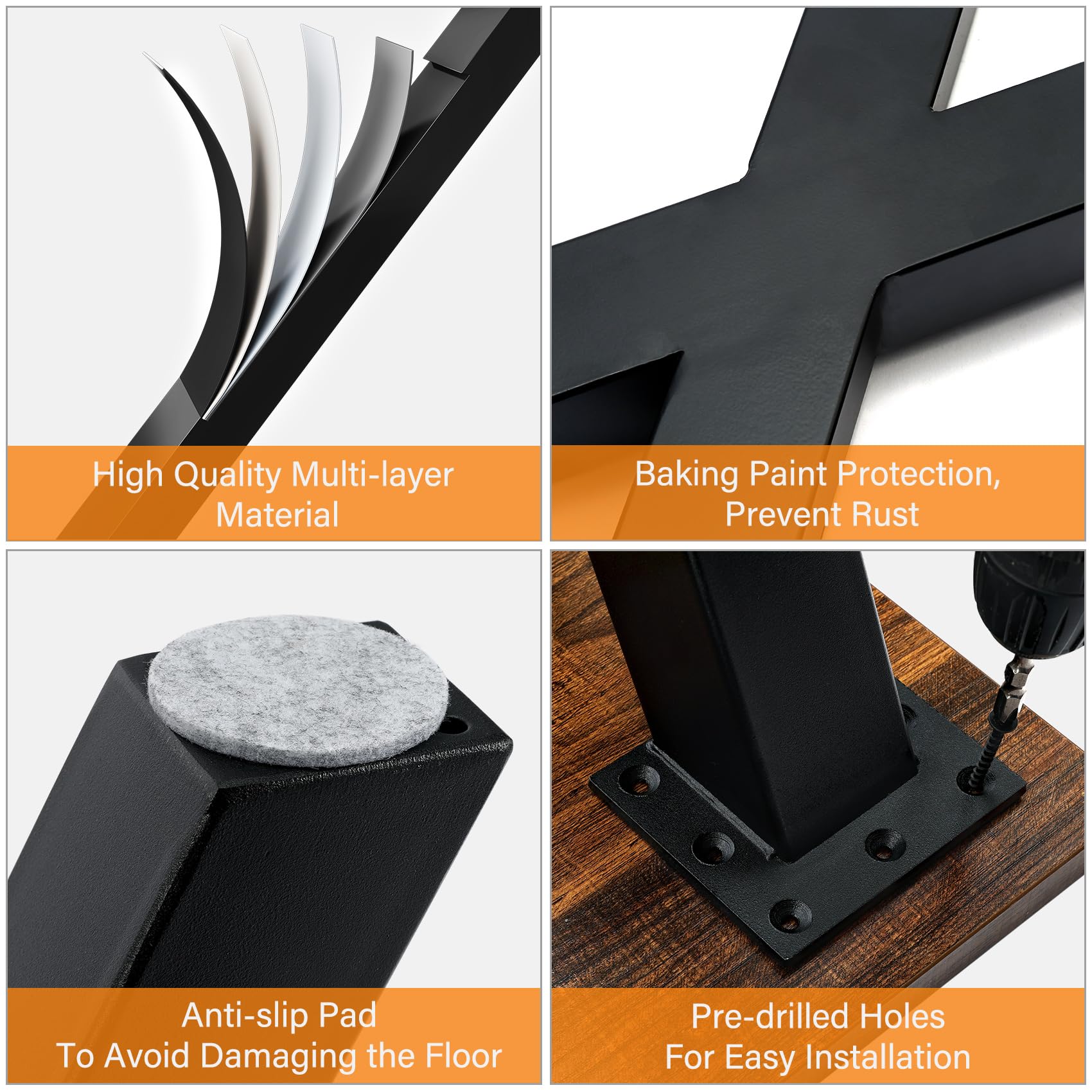 High Quality Multi-layer Material

Baking Paint Protection, Prevent Rust

Anti-slip Pad
To Avoid Damaging the Floor

Pre-drilled Holes
For Easy Installation